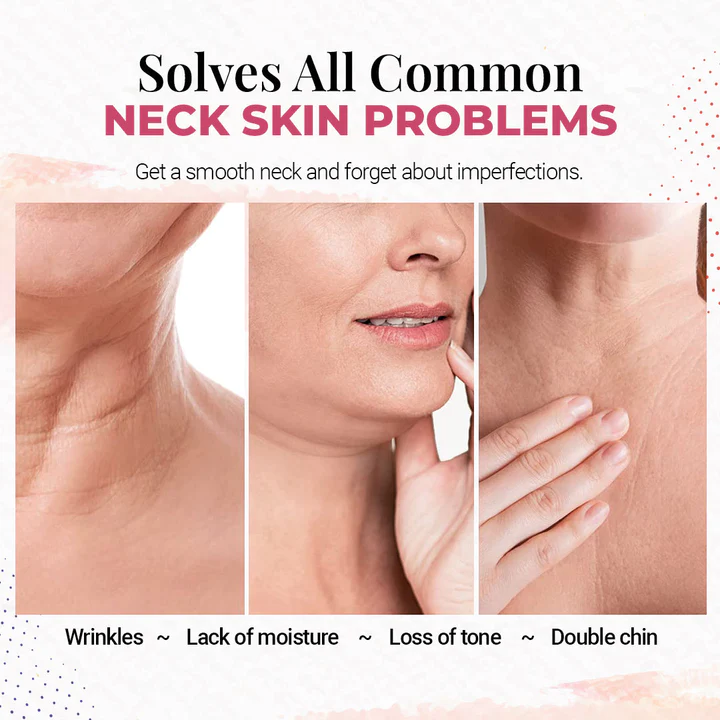 Solves All Common
NECK SKIN PROBLEMS

Get a smooth neck and forget about imperfections.

Wrinkles ~ Lack of moisture ~ Loss of tone ~ Double chin