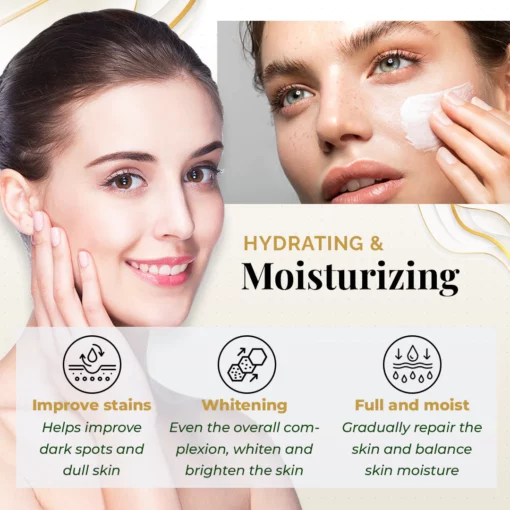 HYDRATING &
Moisturizing

Improve stains
Helps improve dark spots and dull skin

Whitening
Even the overall complexion, whiten and brighten the skin

Full and moist
Gradually repair the skin and balance skin moisture