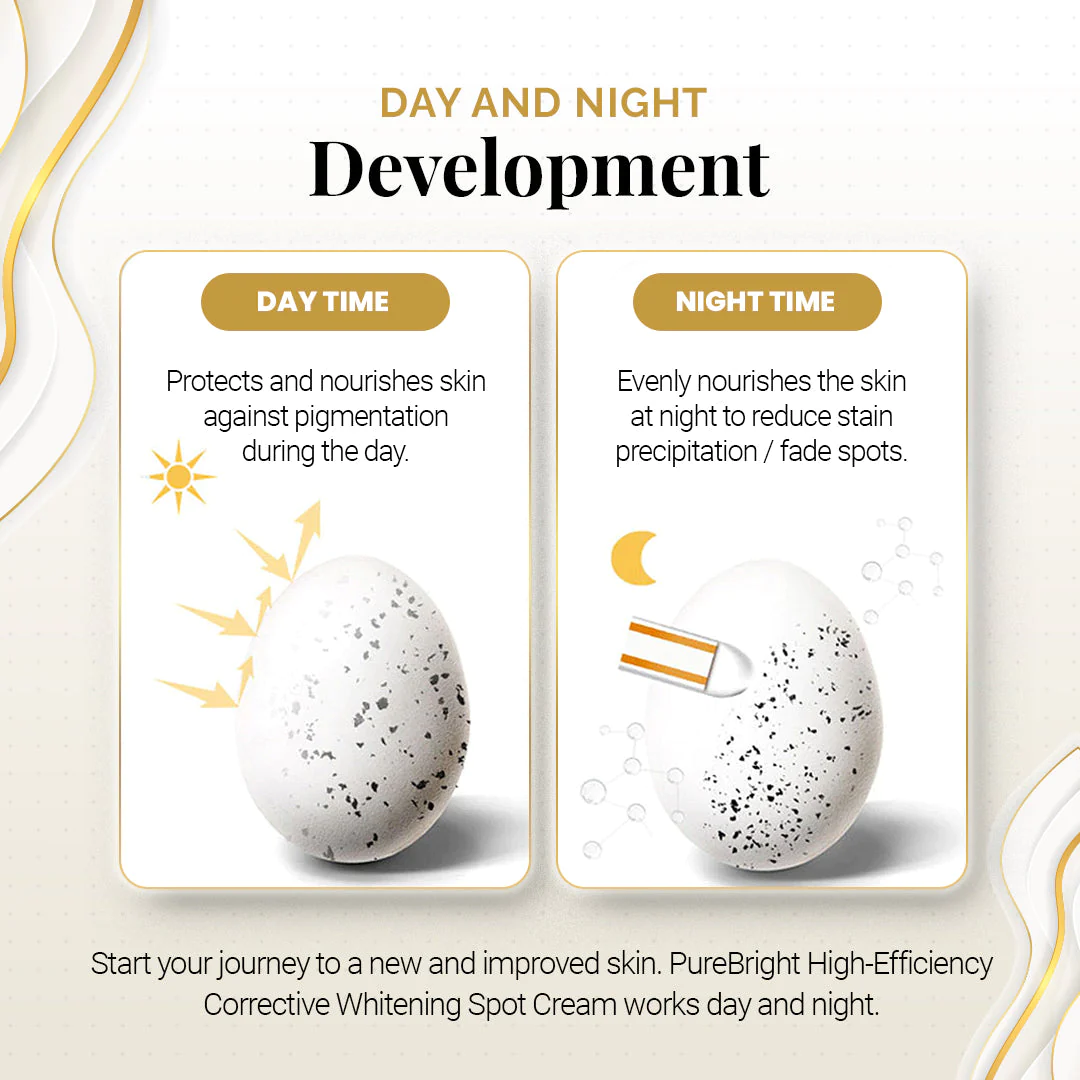 DAY AND NIGHT
Development

DAY TIME

Protects and nourishes skin against pigmentation during the day.

NIGHT TIME

Evenly nourishes the skin at night to reduce stain precipitation / fade spots.

Start your journey to a new and improved skin. PureBright High-Efficiency Corrective Whitening Spot Cream works day and night.