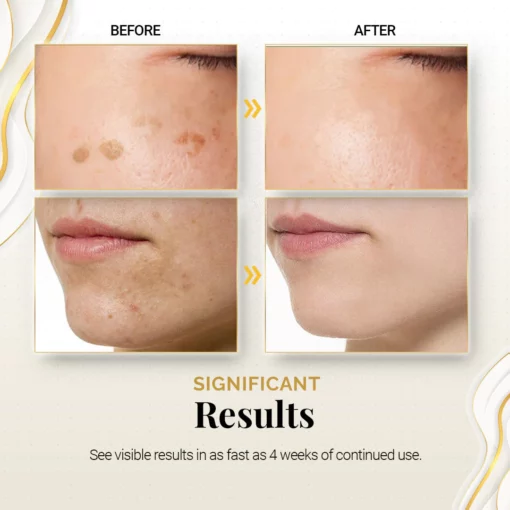 BEFORE

AFTER

SIGNIFICANT

Results

See visible results in as fast as 4 weeks of continued use.