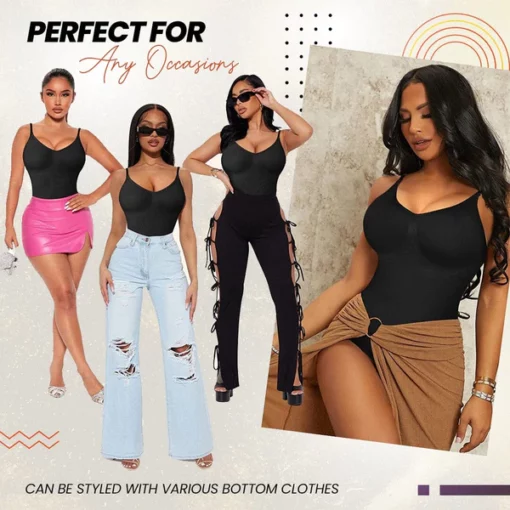 PERFECT FOR
Any Occasions

CAN BE STYLED WITH VARIOUS BOTTOM CLOTHES