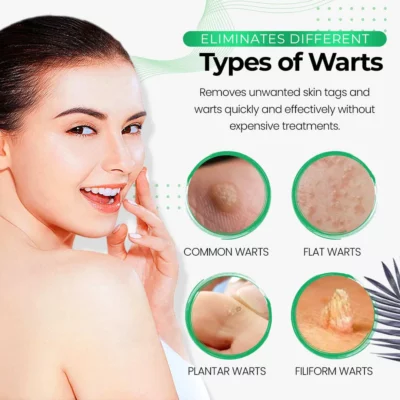 ELIMINATES DIFFERENT
Types of Warts

Removes unwanted skin tags and warts quickly and effectively without expensive treatments.

COMMON WARTS

FLAT WARTS

PLANTAR WARTS

FILIFORM WARTS