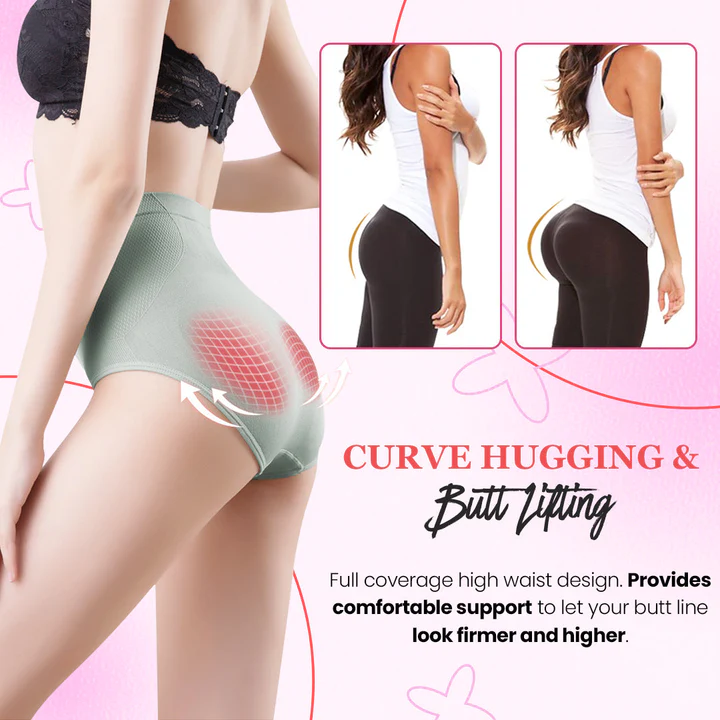 CURVE HUGGING &
Butt Lifting

Full coverage high waist design. Provides comfortable support to let your butt line look firmer and higher.