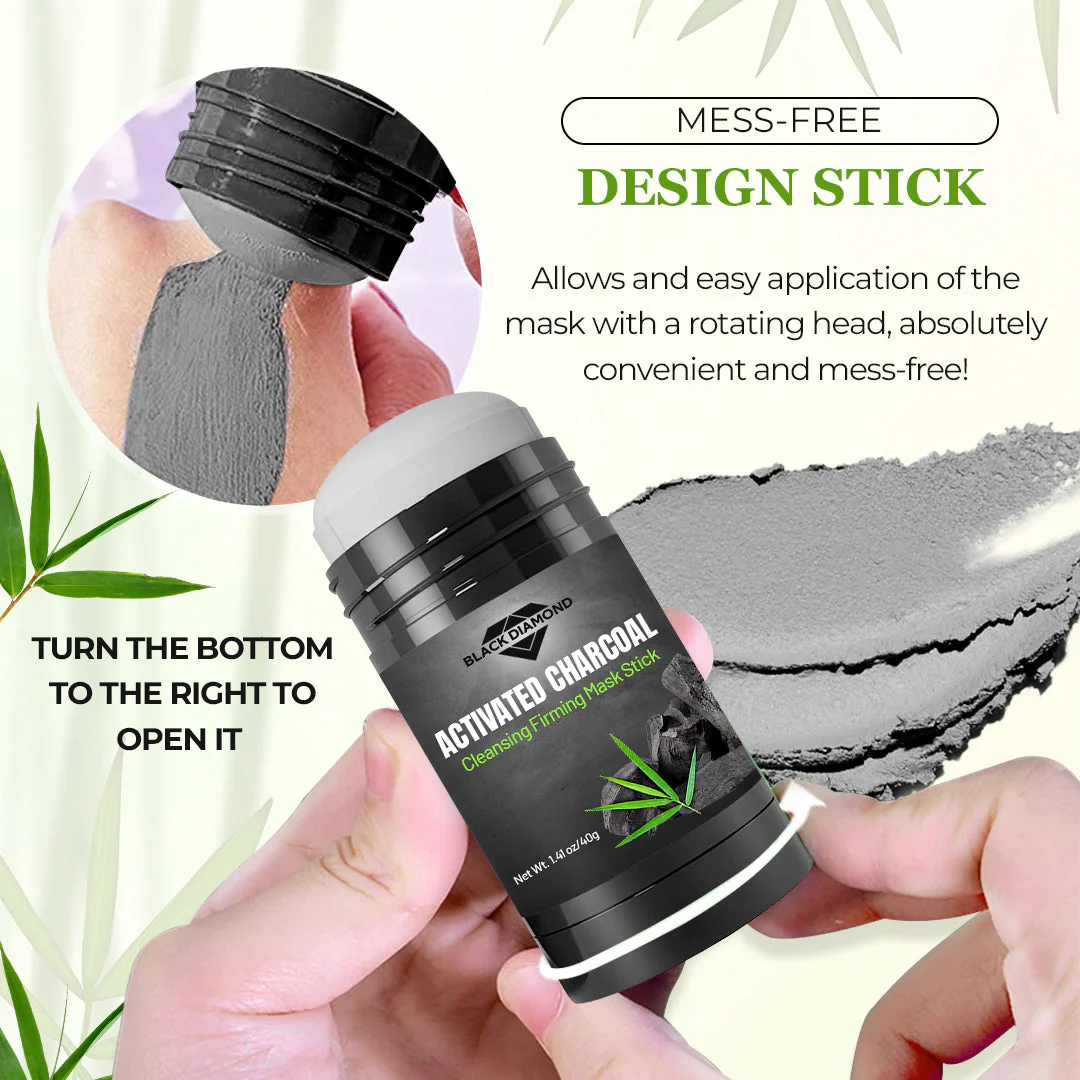 MESS-FREE
DESIGN STICK

Allows and easy application of the mask with a rotating head, absolutely convenient and mess-free!

TURN THE BOTTOM TO THE RIGHT TO OPEN IT

BLACK DIAMOND
ACTIVATED CHARCOAL
Cleansing Firming Mask Stick
Net Wt. 1.41 oz/40g