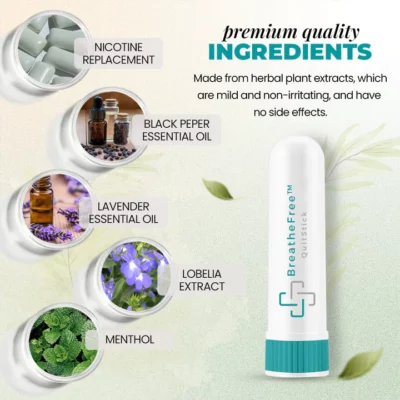 premium quality
INGREDIENTS

Made from herbal plant extracts, which are mild and non-irritating, and have no side effects.

NICOTINE REPLACEMENT

BLACK PEPER ESSENTIAL OIL

LAVENDER ESSENTIAL OIL

LOBELIA EXTRACT

MENTHOL

BreatheFree™
QuitStick