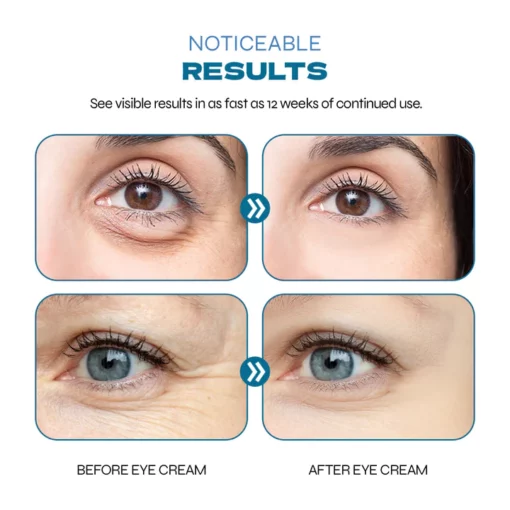 NOTICEABLE
RESULTS

See visible results in as fast as 12 weeks of continued use.

BEFORE EYE CREAM

AFTER EYE CREAM