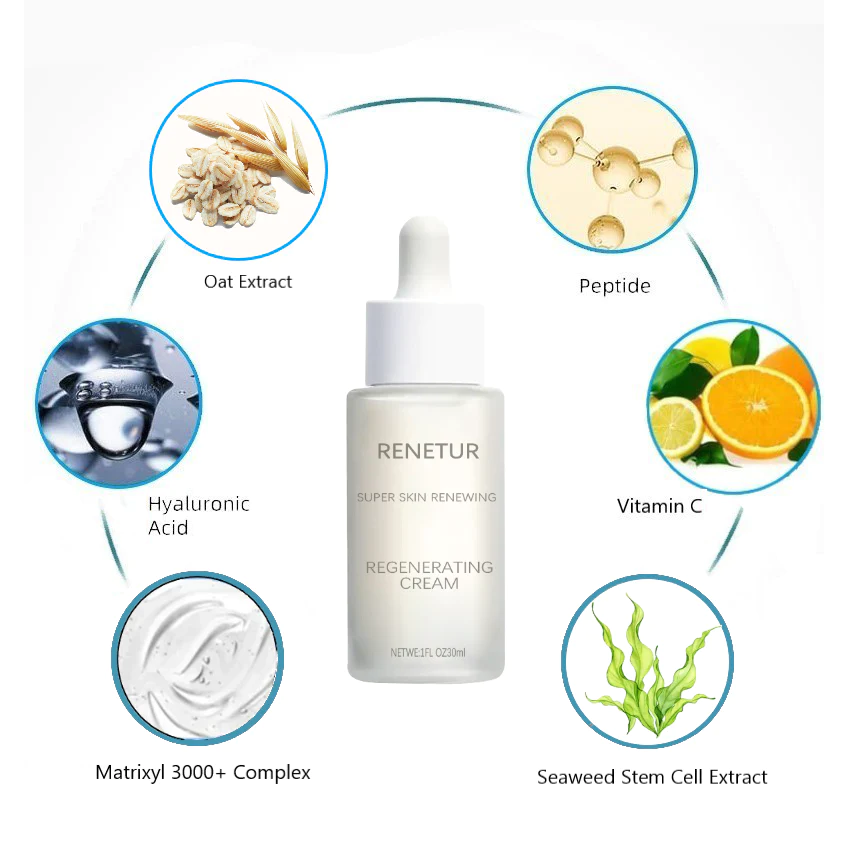 Oat Extract

Peptide

Hyaluronic Acid

RENETUR

SUPER SKIN RENEWING

REGENERATING CREAM

NETWE:1FL OZ30ml

Vitamin C

Matrixyl 3000+ Complex

Seaweed Stem Cell Extract