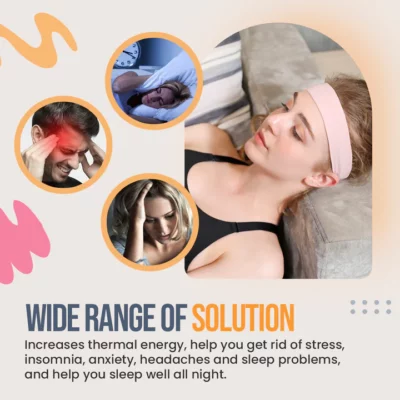 WIDE RANGE OF SOLUTION

Increases thermal energy, help you get rid of stress, insomnia, anxiety, headaches and sleep problems, and help you sleep well all night.