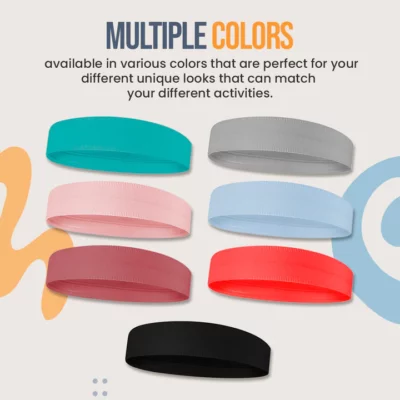 MULTIPLE COLORS

available in various colors that are perfect for your different unique looks that can match your different activities.