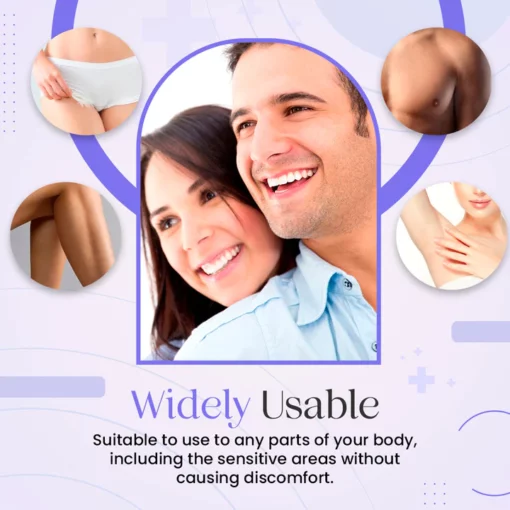 Widely Usable

Suitable to use to any parts of your body, including the sensitive areas without causing discomfort.