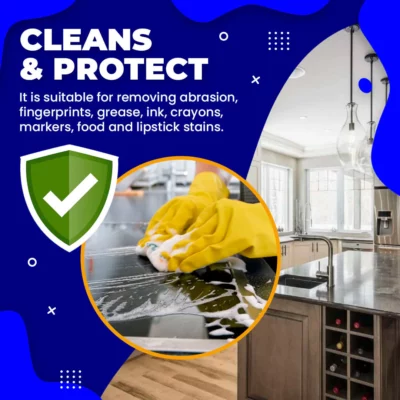 CLEANS & PROTECT

It is suitable for removing abrasion, fingerprints, grease, ink, crayons, markers, food and lipstick stains.