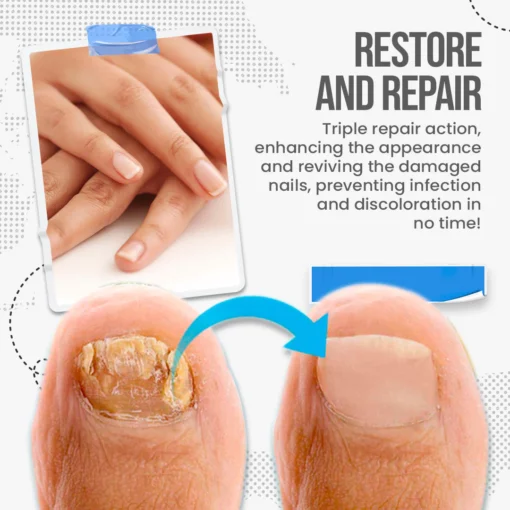 RESTORE AND REPAIR

Triple repair action, enhancing the appearance and reviving the damaged nails, preventing infection and discoloration in no time!