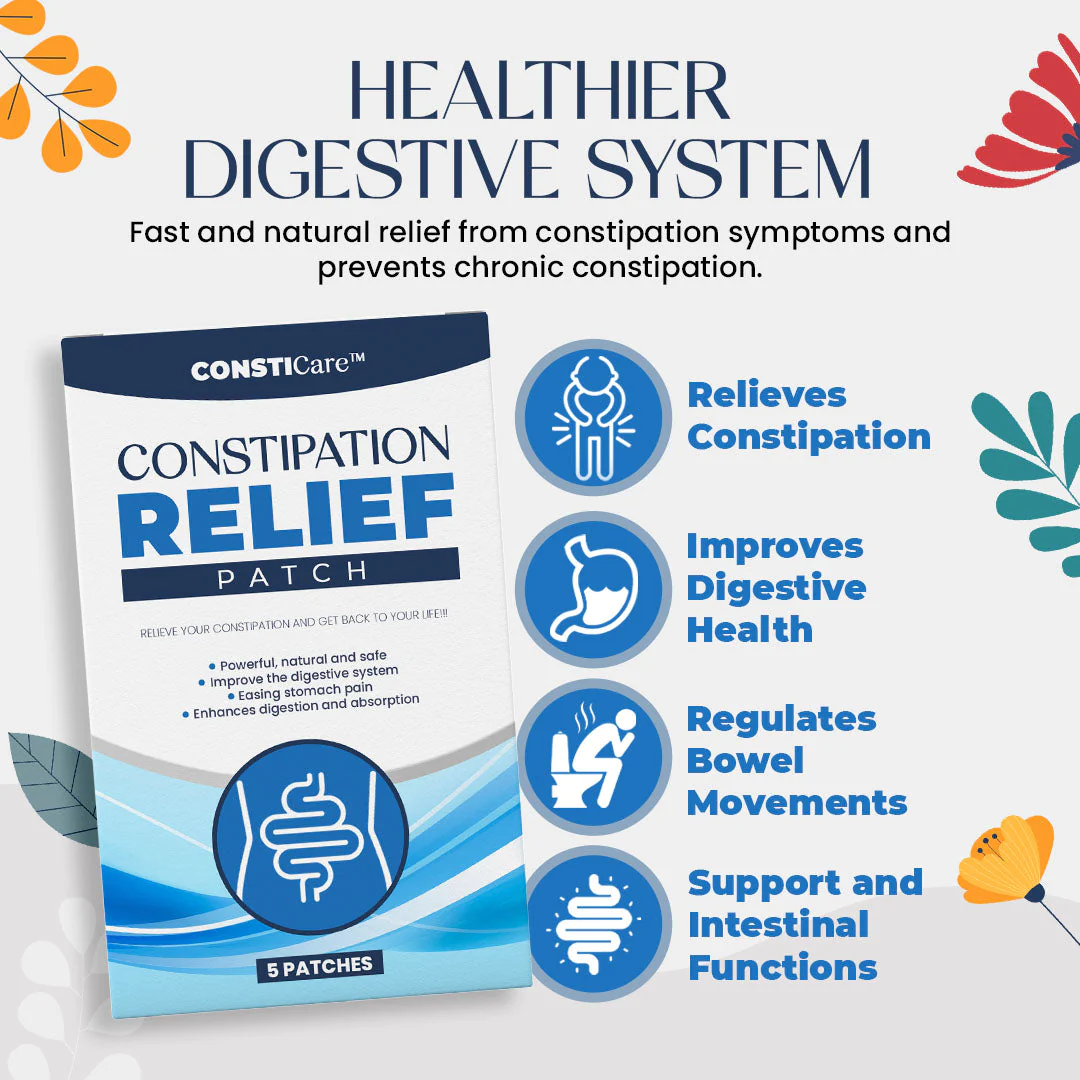 HEALTHIER DIGESTIVE SYSTEM

Fast and natural relief from constipation symptoms and prevents chronic constipation.

CONSTICare™

CONSTIPATION RELIEF PATCH

RELIEVE YOUR CONSTIPATION AND GET BACK TO YOUR LIFE!!!

• Powerful, natural and safe
• Improve the digestive system
• Easing stomach pain
• Enhances digestion and absorption

5 PATCHES

Relieves Constipation

Improves Digestive Health

Regulates Bowel Movements

Support and Intestinal Functions