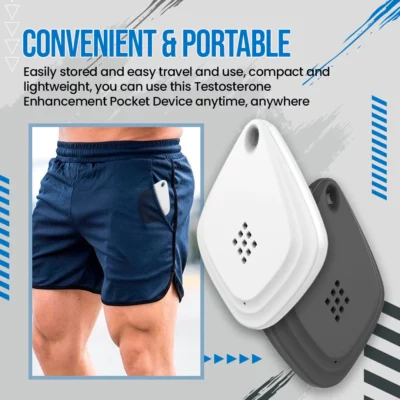 CONVENIENT & PORTABLE

Easily stored and easy travel and use, compact and lightweight, you can use this Testosterone Enhancement Pocket Device anytime, anywhere