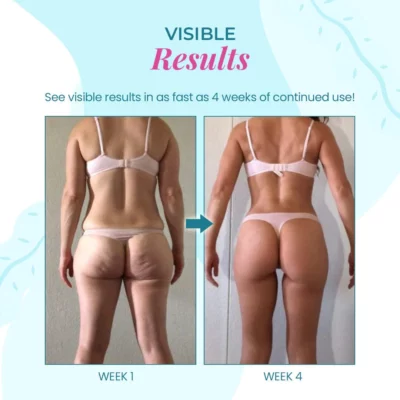 VISIBLE
Results

See visible results in as fast as 4 weeks of continued use!

WEEK 1

WEEK 4