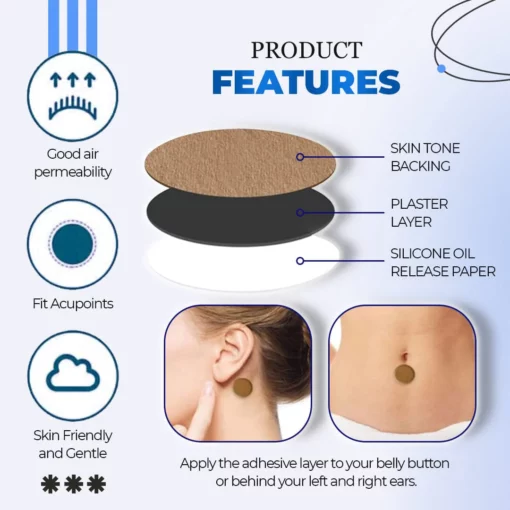 PRODUCT
FEATURES

Good air permeability

Fit Acupoints

Skin Friendly and Gentle

SKIN TONE BACKING

PLASTER LAYER

SILICONE OIL RELEASE PAPER

Apply the adhesive layer to your belly button or behind your left and right ears.