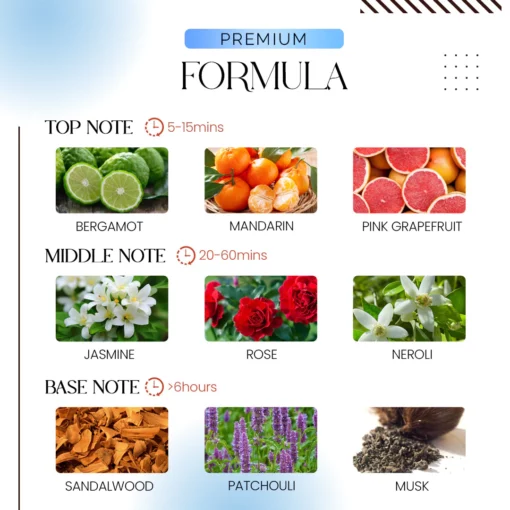 PREMIUM
FORMULA

TOP NOTE 5-15mins

BERGAMOT
MANDARIN
PINK GRAPEFRUIT

MIDDLE NOTE 20-60mins

JASMINE
ROSE
NEROLI

BASE NOTE >6hours

SANDALWOOD
PATCHOULI
MUSK