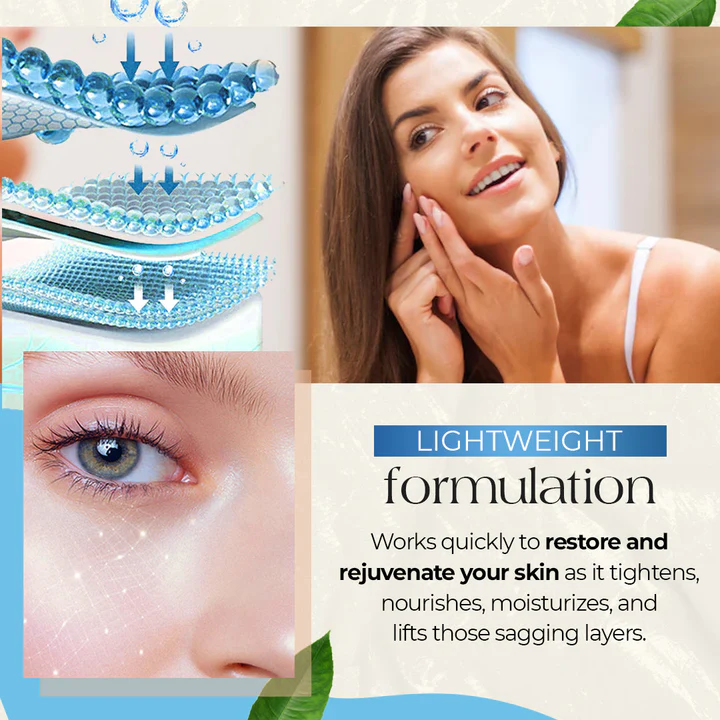 LIGHTWEIGHT

formulation

Works quickly to restore and rejuvenate your skin as it tightens, nourishes, moisturizes, and lifts those sagging layers.