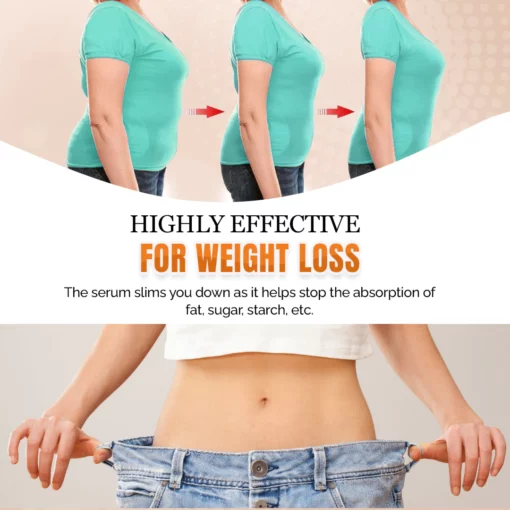 HIGHLY EFFECTIVE
FOR WEIGHT LOSS

The serum slims you down as it helps stop the absorption of fat, sugar, starch, etc.