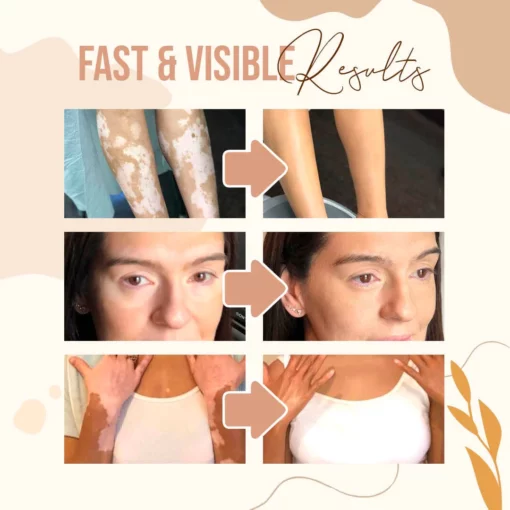 FAST & VISIBLE Results