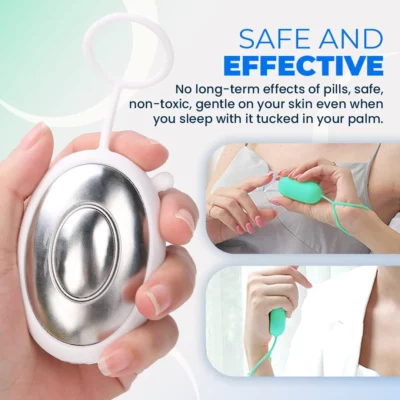 SAFE AND
EFFECTIVE

No long-term effects of pills, safe, non-toxic, gentle on your skin even when you sleep with it tucked in your palm.