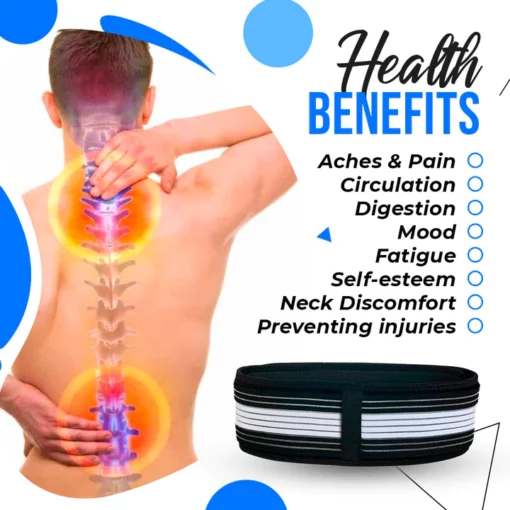 Health
BENEFITS

Aches & Pain
Circulation
Digestion
Mood
Fatigue
Self-esteem
Neck Discomfort
Preventing injuries