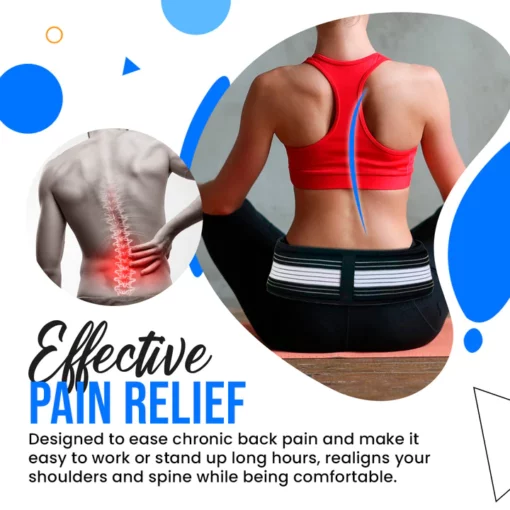 Effective
PAIN RELIEF

Designed to ease chronic back pain and make it easy to work or stand up long hours, realigns your shoulders and spine while being comfortable.