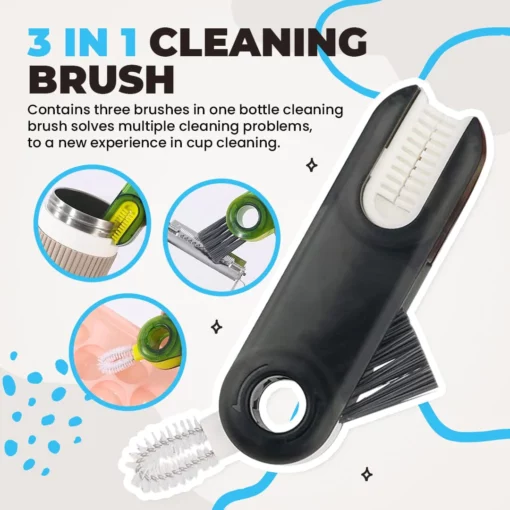 3 IN 1 CLEANING BRUSH

Contains three brushes in one bottle cleaning brush solves multiple cleaning problems, to a new experience in cup cleaning.