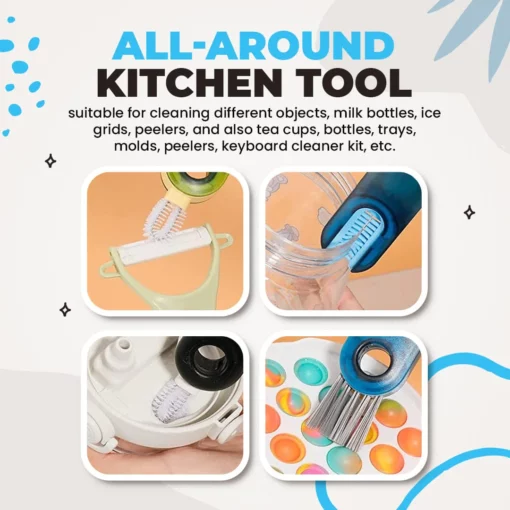 ALL-AROUND
KITCHEN TOOL

suitable for cleaning different objects, milk bottles, ice grids, peelers, and also tea cups, bottles, trays, molds, peelers, keyboard cleaner kit, etc.