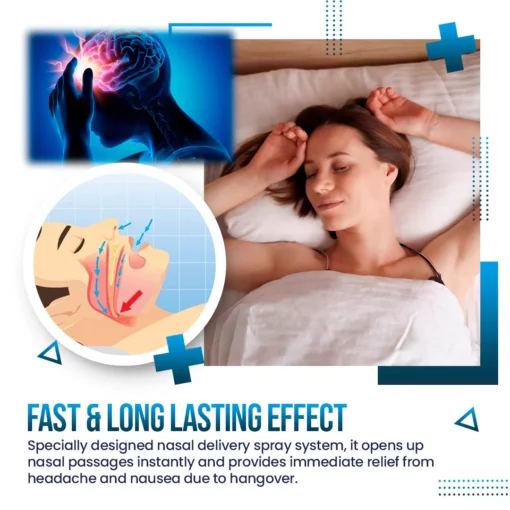 FAST & LONG LASTING EFFECT

Specially designed nasal delivery spray system, it opens up nasal passages instantly and provides immediate relief from headache and nausea due to hangover.