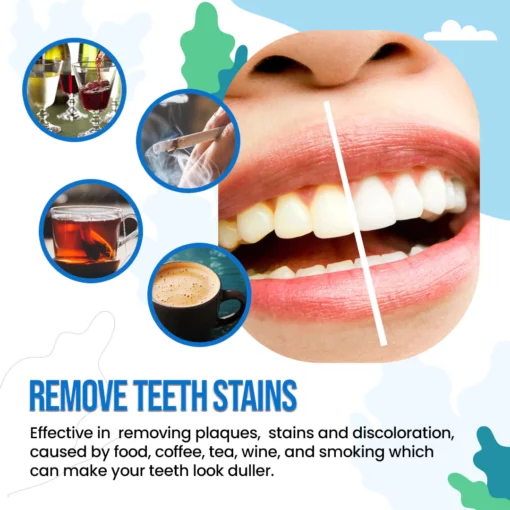 REMOVE TEETH STAINS

Effective in removing plaques, stains and discoloration, caused by food, coffee, tea, wine, and smoking which can make your teeth look duller.