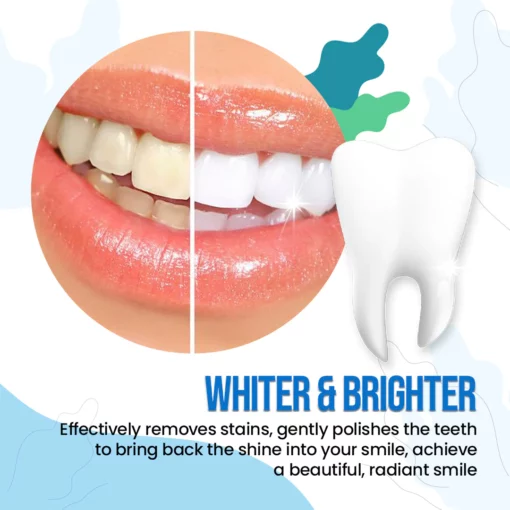 WHITER & BRIGHTER

Effectively removes stains, gently polishes the teeth to bring back the shine into your smile, achieve a beautiful, radiant smile