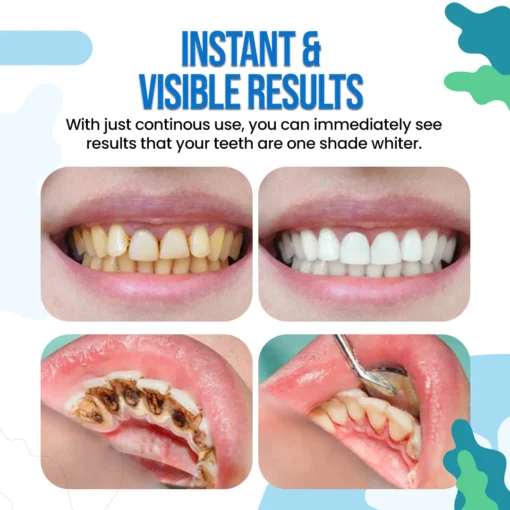 INSTANT &
VISIBLE RESULTS

With just continous use, you can immediately see results that your teeth are one shade whiter.