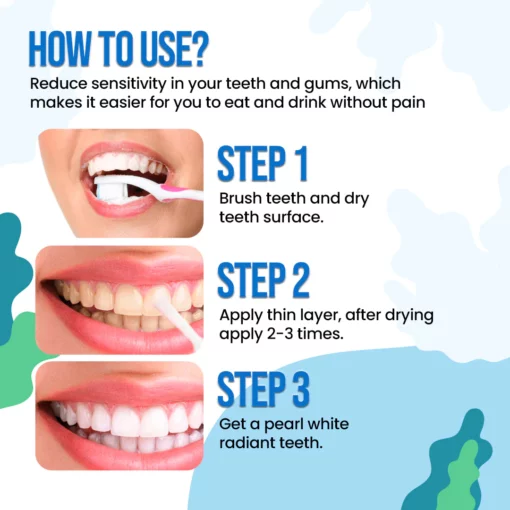 HOW TO USE?
Reduce sensitivity in your teeth and gums, which makes it easier for you to eat and drink without pain

STEP 1
Brush teeth and dry teeth surface.

STEP 2
Apply thin layer, after drying apply 2-3 times.

STEP 3
Get a pearl white radiant teeth.