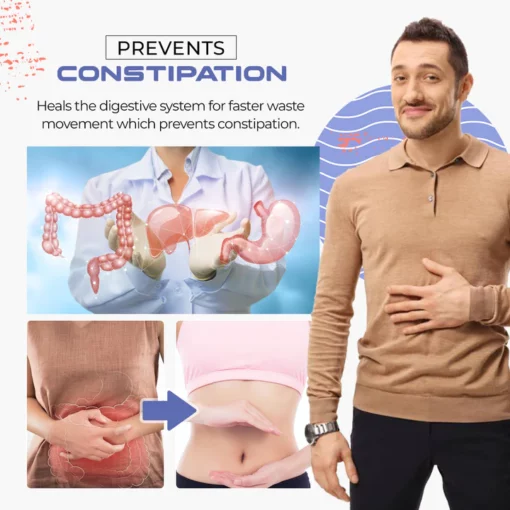 PREVENTS
CONSTIPATION

Heals the digestive system for faster waste movement which prevents constipation.