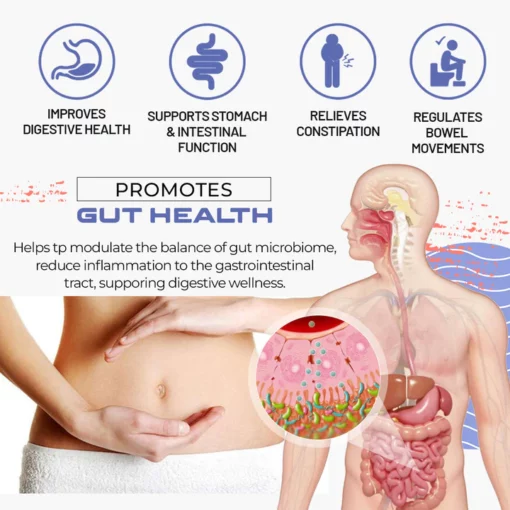 IMPROVES DIGESTIVE HEALTH

SUPPORTS STOMACH & INTESTINAL FUNCTION

RELIEVES CONSTIPATION

REGULATES BOWEL MOVEMENTS

PROMOTES
GUT HEALTH

Helps tp modulate the balance of gut microbiome, reduce inflammation to the gastrointestinal tract, supporing digestive wellness.