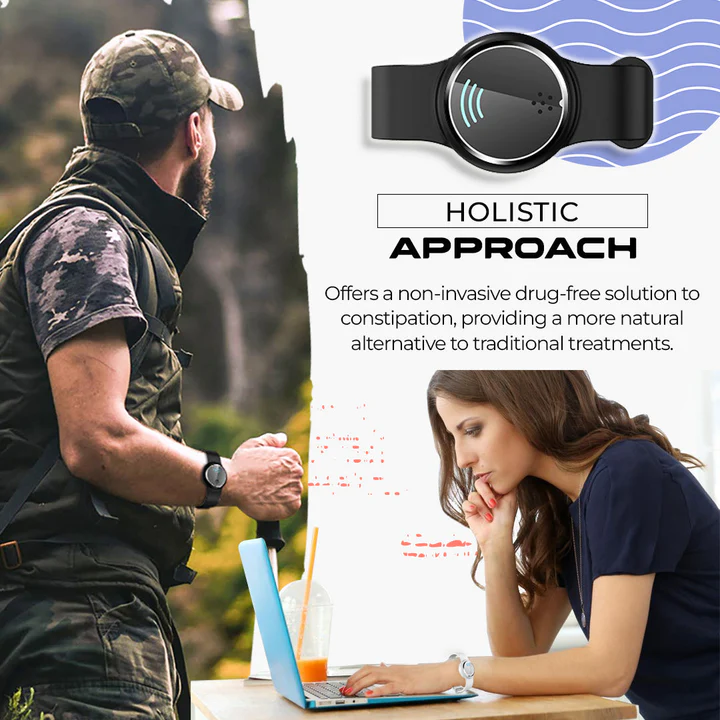 HOLISTIC
APPROACH

Offers a non-invasive drug-free solution to constipation, providing a more natural alternative to traditional treatments.