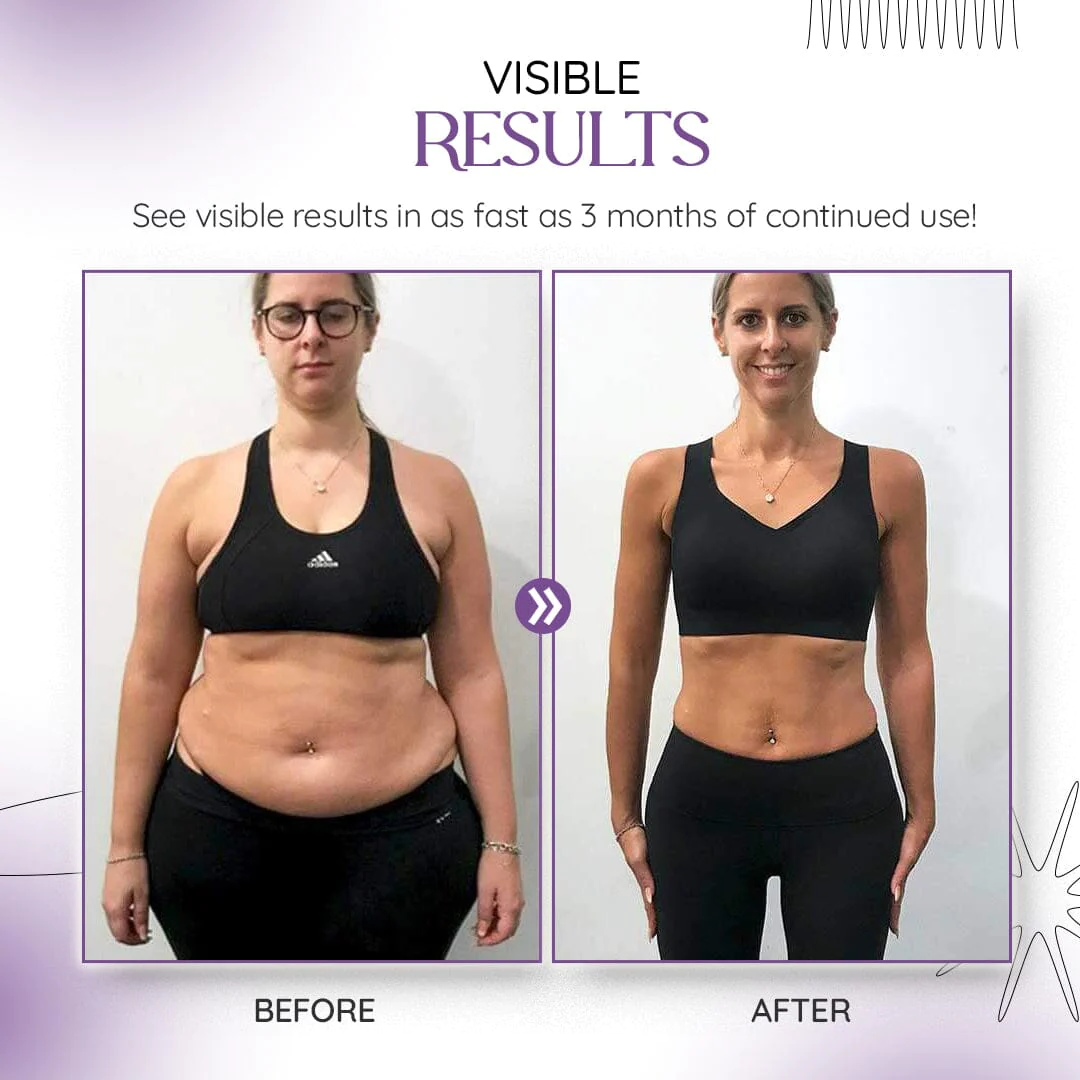 VISIBLE
RESULTS

See visible results in as fast as 3 months of continued use!

adidas

BEFORE

AFTER