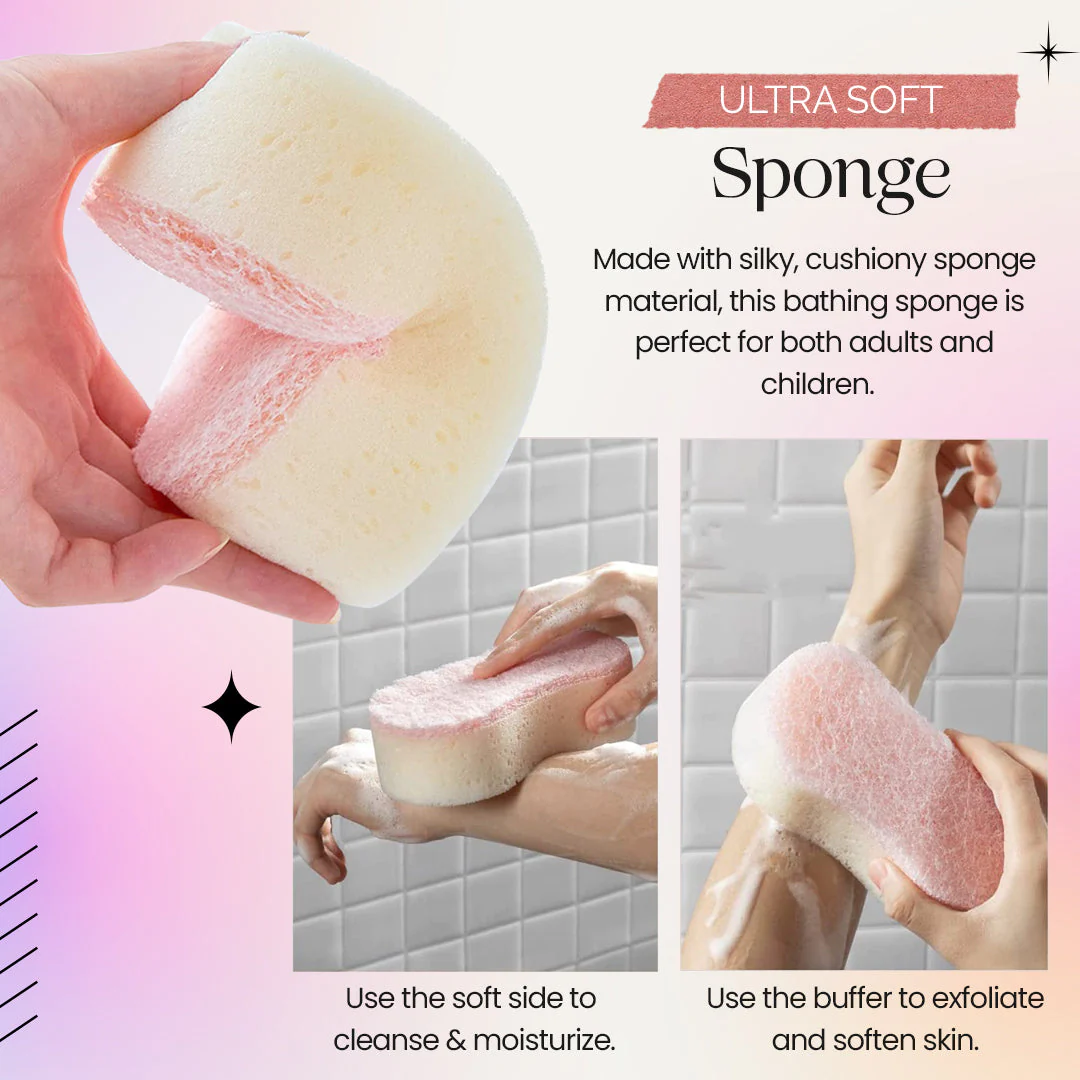 ULTRA SOFT
Sponge

Made with silky, cushiony sponge material, this bathing sponge is perfect for both adults and children.

Use the soft side to cleanse & moisturize.

Use the buffer to exfoliate and soften skin.