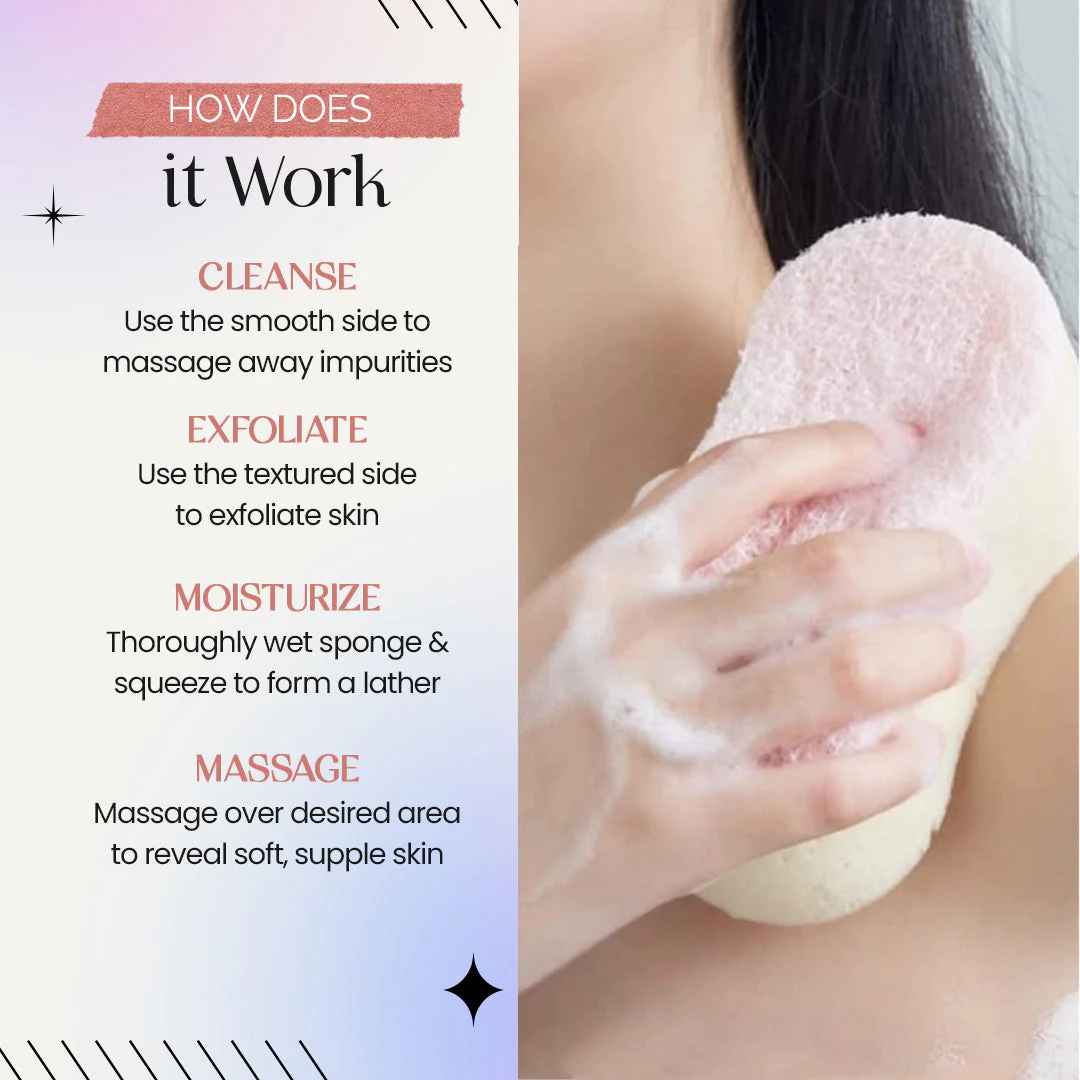 HOW DOES
it Work

CLEANSE
Use the smooth side to massage away impurities

EXFOLIATE
Use the textured side to exfoliate skin

MOISTURIZE
Thoroughly wet sponge & squeeze to form a lather

MASSAGE
Massage over desired area to reveal soft, supple skin