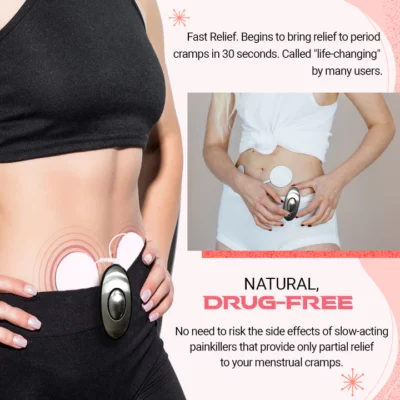 Fast Relief. Begins to bring relief to period cramps in 30 seconds. Called "life-changing" by many users.

NATURAL,
DRUG-FREE

No need to risk the side effects of slow-acting painkillers that provide only partial relief to your menstrual cramps.