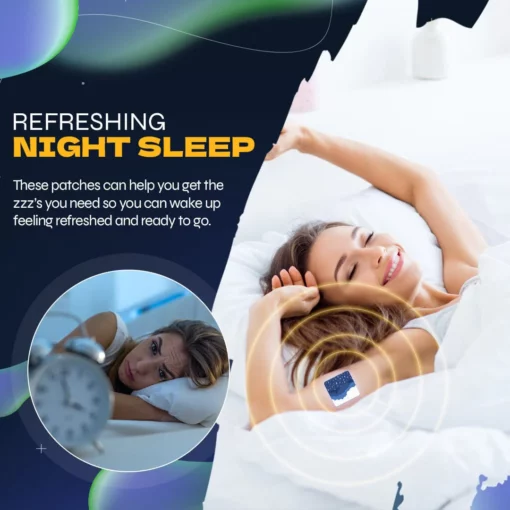 REFRESHING
NIGHT SLEEP

These patches can help you get the zzz's you need so you can wake up feeling refreshed and ready to go.