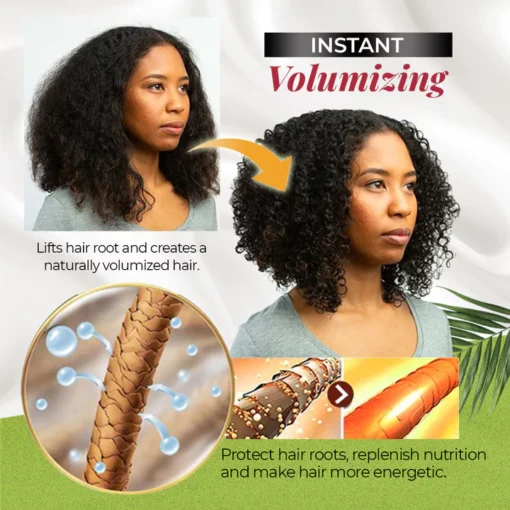 INSTANT
Volumizing

Lifts hair root and creates a naturally volumized hair.

Protect hair roots, replenish nutrition and make hair more energetic.