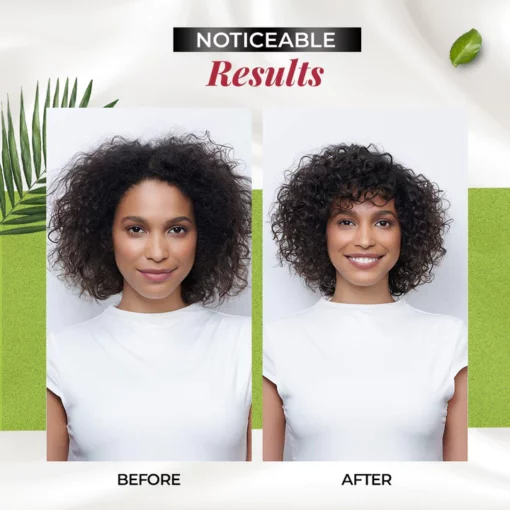 NOTICEABLE
Results

BEFORE

AFTER