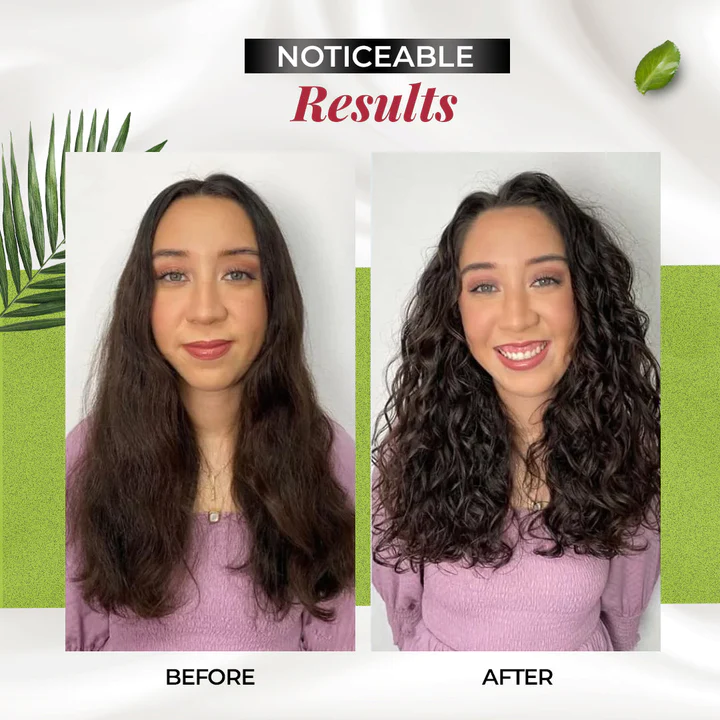 NOTICEABLE
Results

BEFORE

AFTER