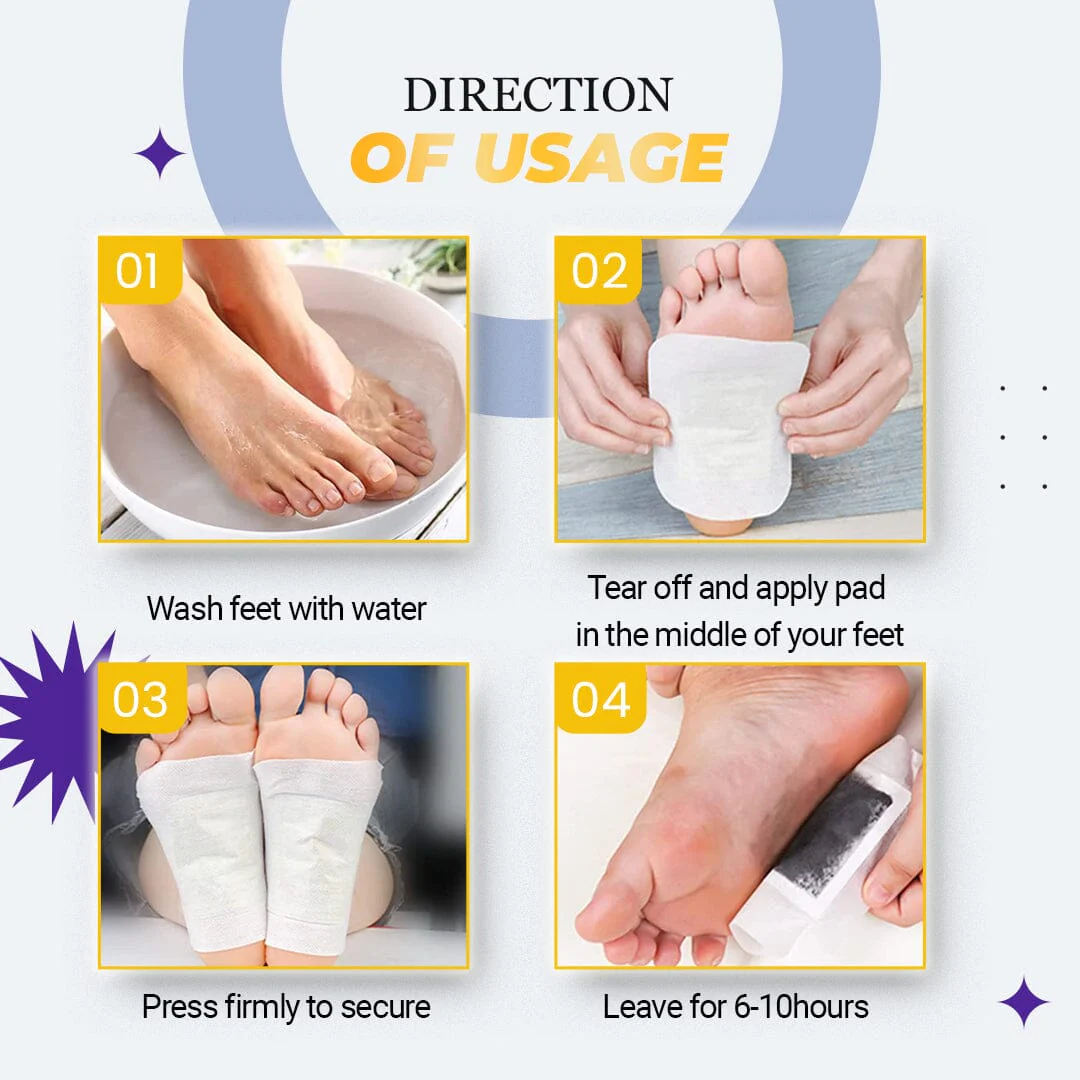 DIRECTION
OF USAGE

01

Wash feet with water

02

Tear off and apply pad in the middle of your feet

03

Press firmly to secure

04

Leave for 6-10hours