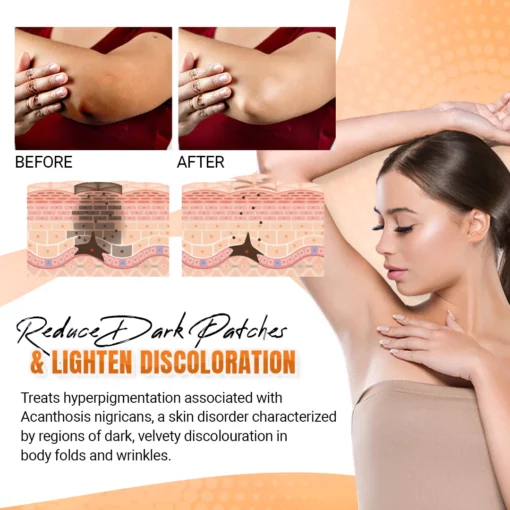 BEFORE

AFTER

Reduce Dark Patches

& LIGHTEN DISCOLORATION

Treats hyperpigmentation associated with Acanthosis nigricans, a skin disorder characterized by regions of dark, velvety discolouration in body folds and wrinkles.