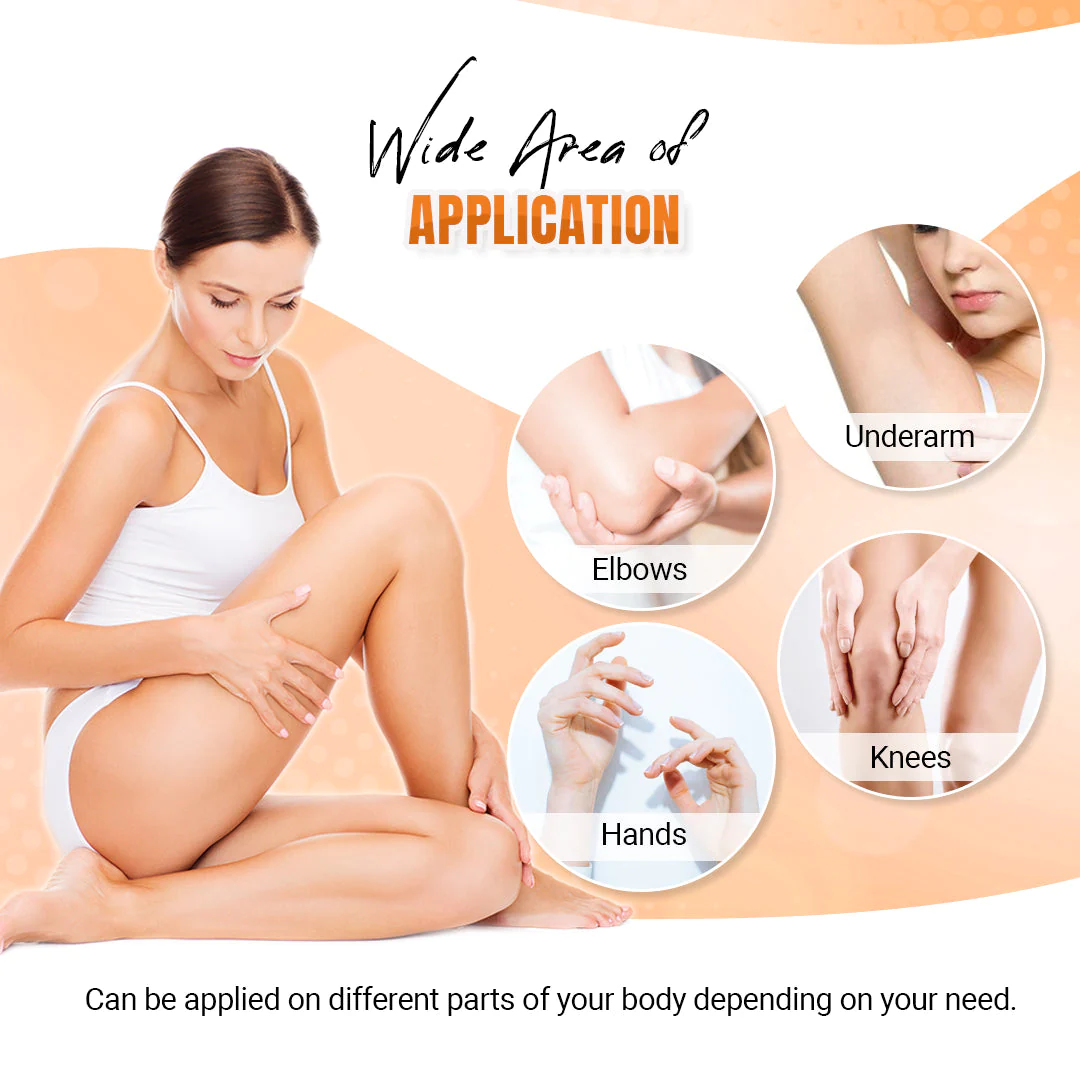 Wide Area of
APPLICATION

Underarm

Elbows

Knees

Hands

Can be applied on different parts of your body depending on your need.