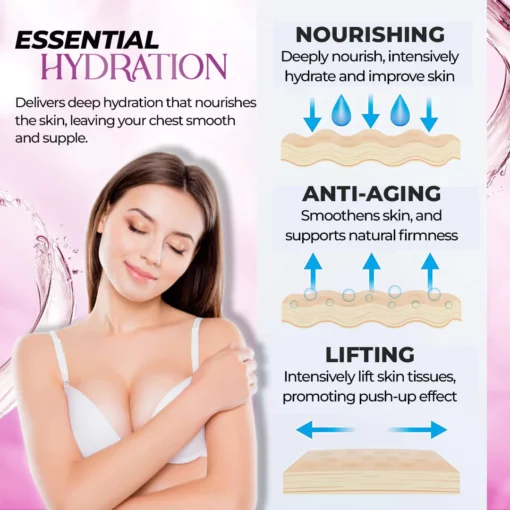 ESSENTIAL HYDRATION

Delivers deep hydration that nourishes the skin, leaving your chest smooth and supple.

NOURISHING

Deeply nourish, intensively hydrate and improve skin

ANTI-AGING

Smoothens skin, and supports natural firmness

LIFTING

Intensively lift skin tissues, promoting push-up effect