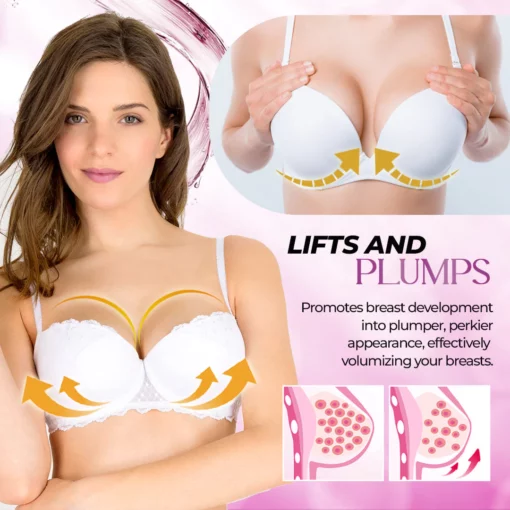 LIFTS AND PLUMPS

Promotes breast development into plumper, perkier appearance, effectively volumizing your breasts.